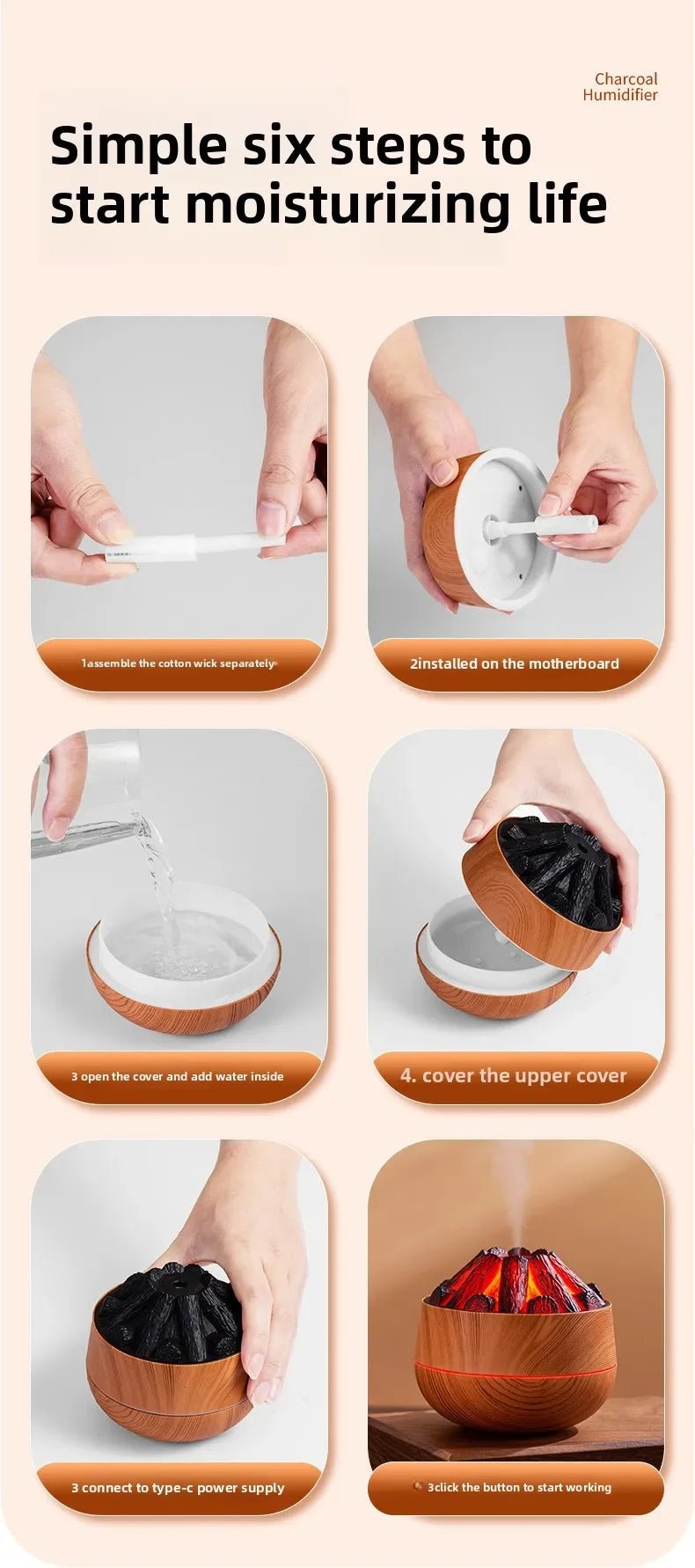 Charcoal Humidifier

Simple six steps to start moisturizing life

1assemble the cotton wick separately

2installed on the motherboard

3 open the cover and add water inside

4. cover the upper cover

3 connect to type-c power supply

3click the button to start working