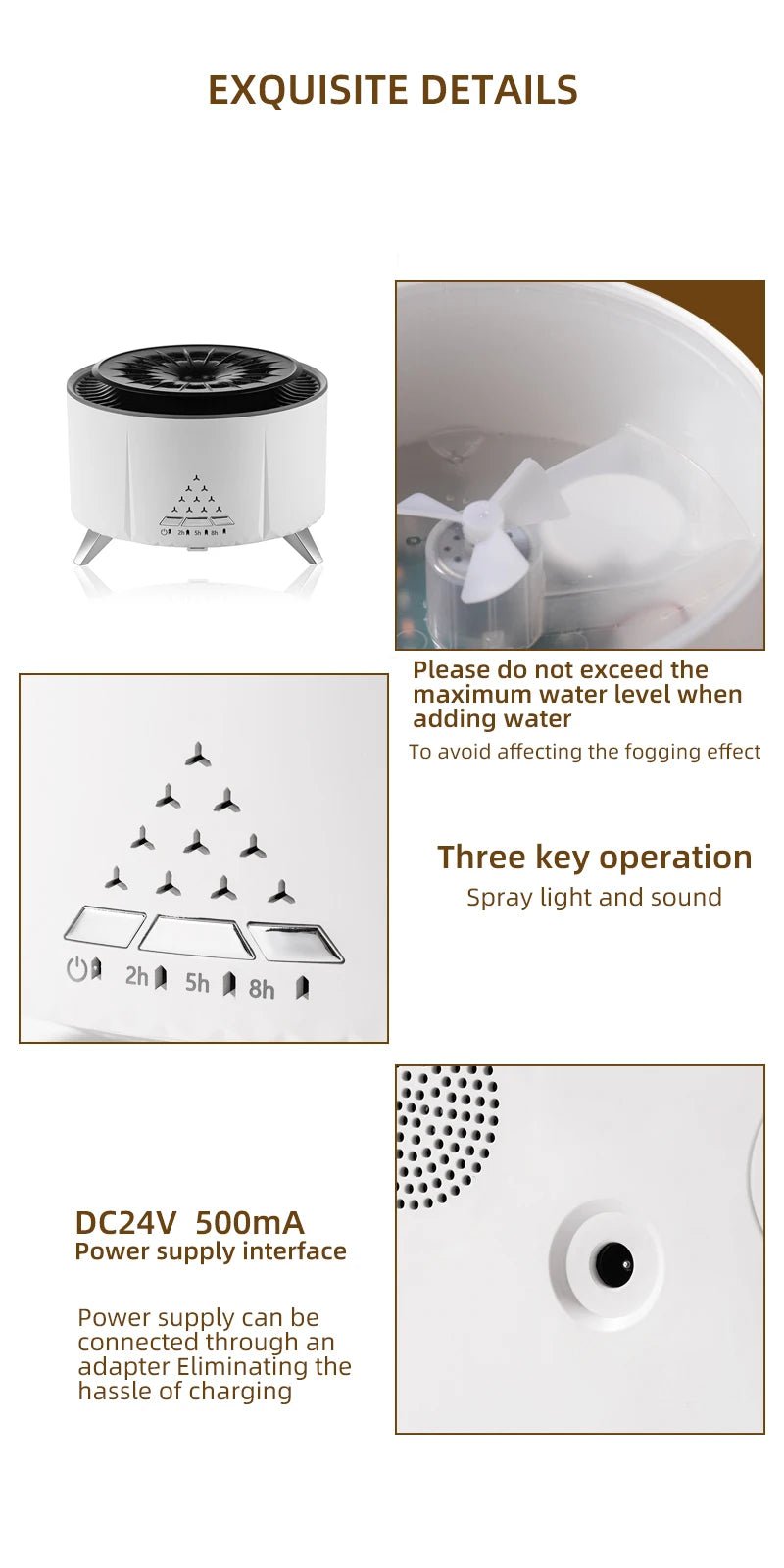 EXQUISITE DETAILS

2h 5h 8h

Please do not exceed the maximum water level when adding water

To avoid affecting the fogging effect

2h 5h 8h

Three key operation

Spray light and sound

DC24V 500mA

Power supply interface

Power supply can be connected through an adapter Eliminating the hassle of charging